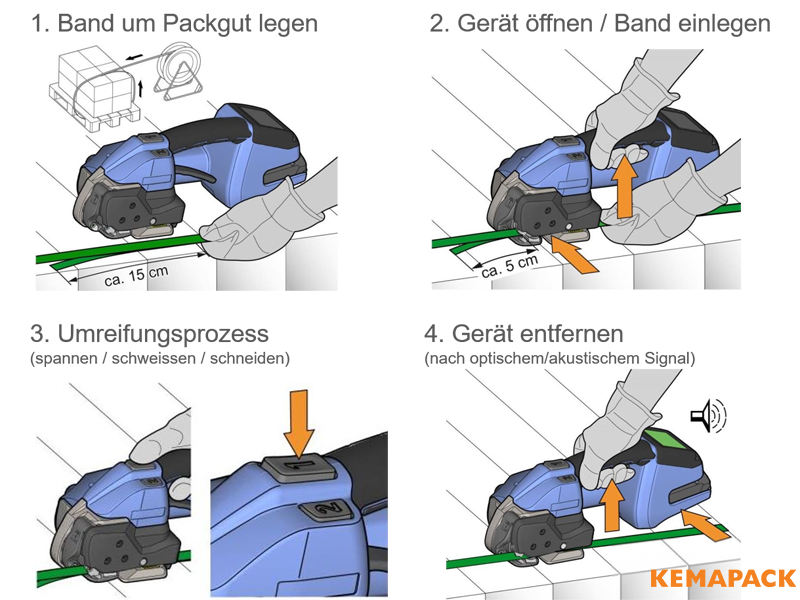 1. Band um Packgut legen

ca. 15 cm

2. Gerät öffnen / Band einlegen

ca. 5 cm

3. Umreifungsprozess
(spannen / schweissen / schneiden)

1

2

4. Gerät entfernen
(nach optischem/akustischem Signal)

KEMAPACK